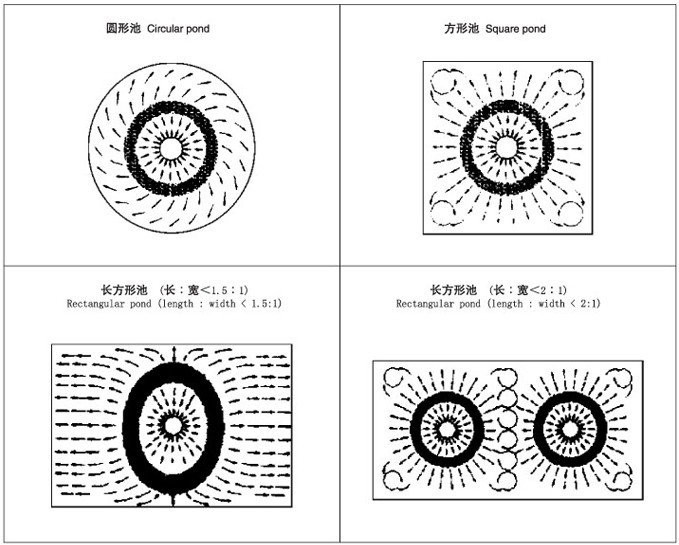 圆形池 Circular pond

方形池 Square pond

长方形池 （长：宽<1.5：1）
Rectangular pond (length : width < 1.5:1)

长方形池 （长：宽<2：1）
Rectangular pond (length : width < 2:1)